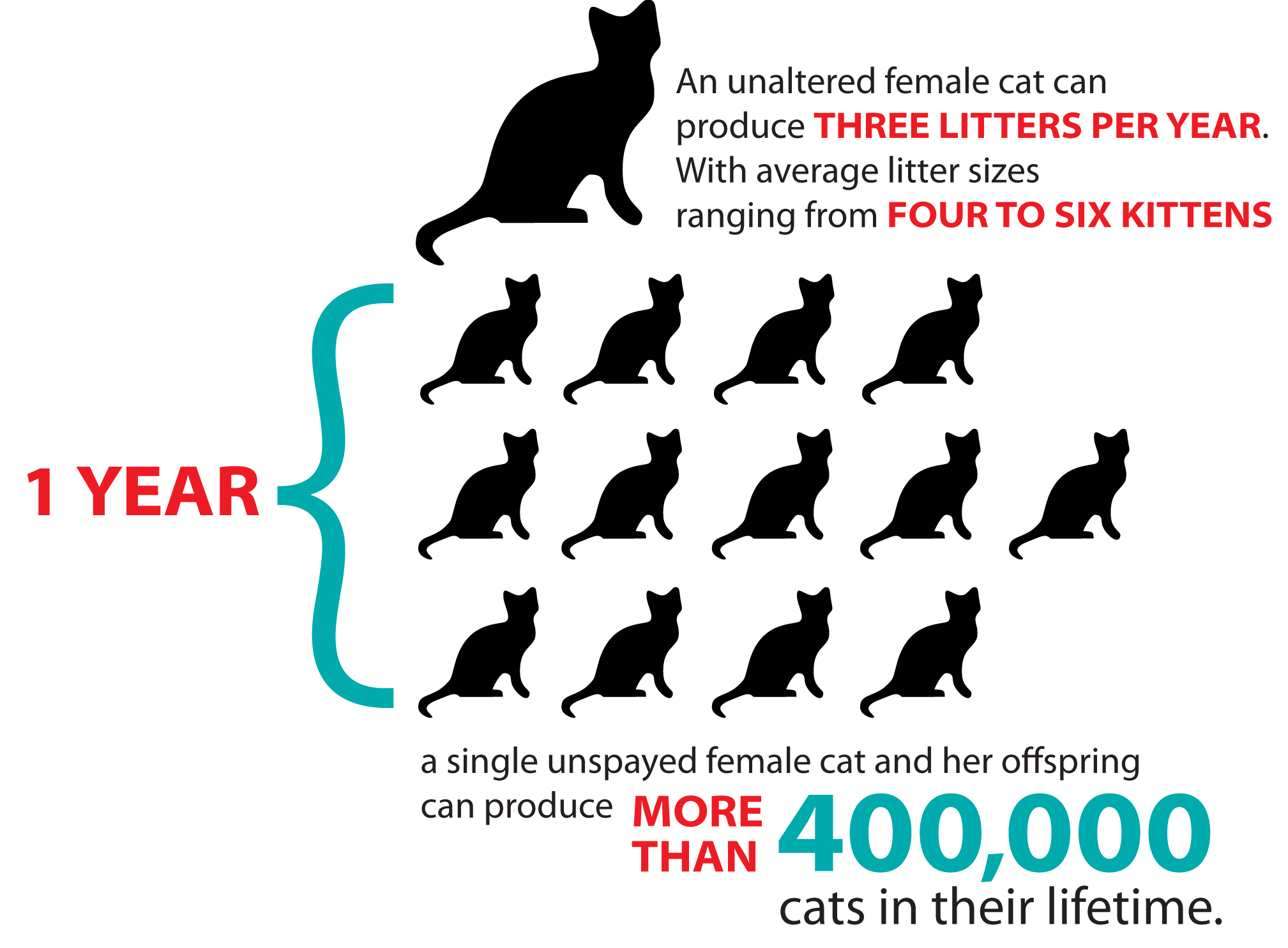 An unaltered female cat can produce THREE LITTERS PER YEAR. With average litter sizes ranging from FOUR TO SIX KITTENS

1 YEAR

a single unspayed female cat and her offspring can produce MORE THAN 400,000 cats in their lifetime.